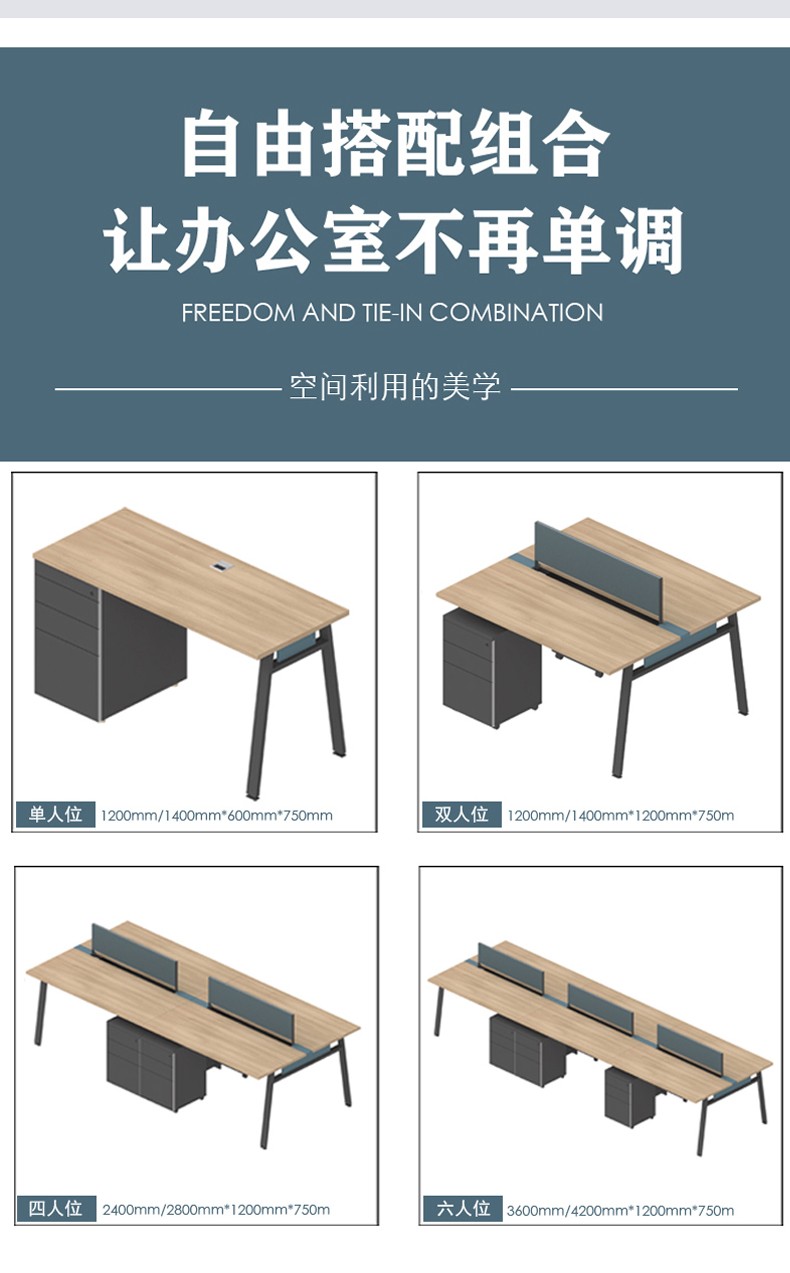 自由搭配组合
让办公室不再单调
FREEDOM AND TIE-IN COMBINATION

空间利用的美学

单人位 1200mm/1400mm*600mm*750mm

双人位 1200mm/1400mm*1200mm*750m

四人位 2400mm/2800mm*1200mm*750m

六人位 3600mm/4200mm*1200mm*750m